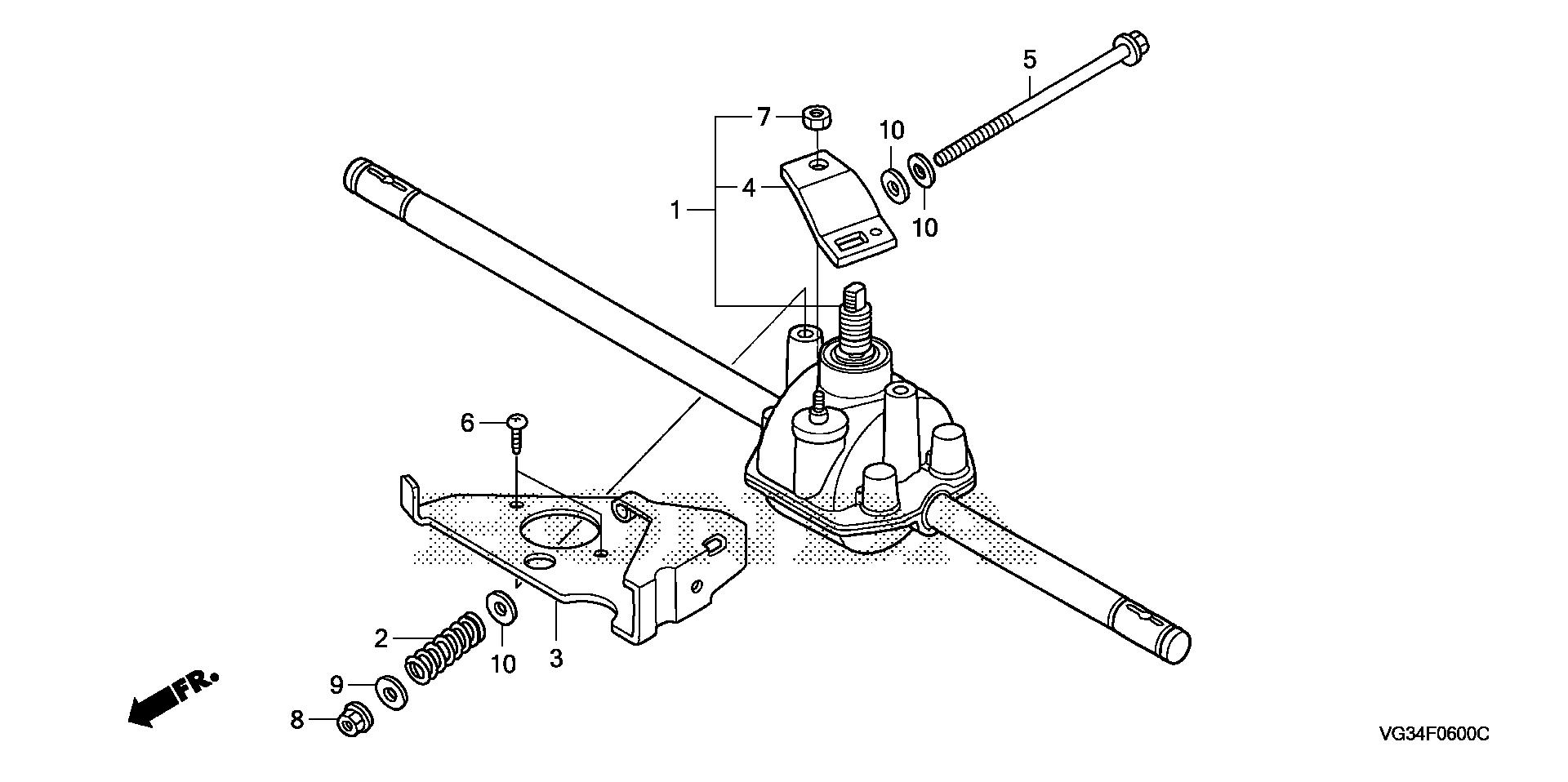 5
7
10
4
1
10
6
2
10
3
9
8
FR.
VG34F0600C